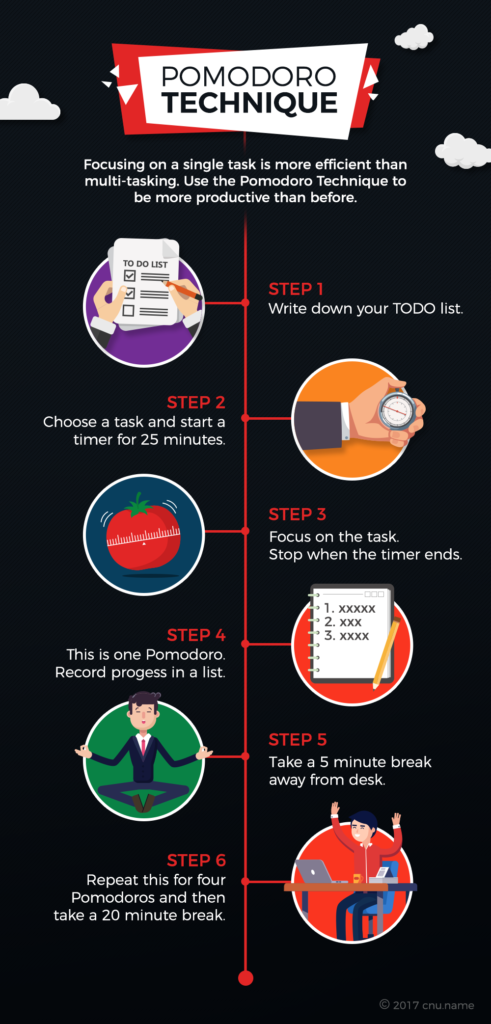 POMODORO TECHNIQUE

Focusing on a single task is more efficient than multi-tasking. Use the Pomodoro Technique to be more productive than before.

TO DO LIST

STEP 1
Write down your TODO list.

STEP 2
Choose a task and start a timer for 25 minutes.

STEP 3
Focus on the task. Stop when the timer ends.

1. xxxxx
2. xxx
3. xxxx

STEP 4
This is one Pomodoro. Record progess in a list.

STEP 5
Take a 5 minute break away from desk.

STEP 6
Repeat this for four Pomodoros and then take a 20 minute break.

© 2017 cnu.name